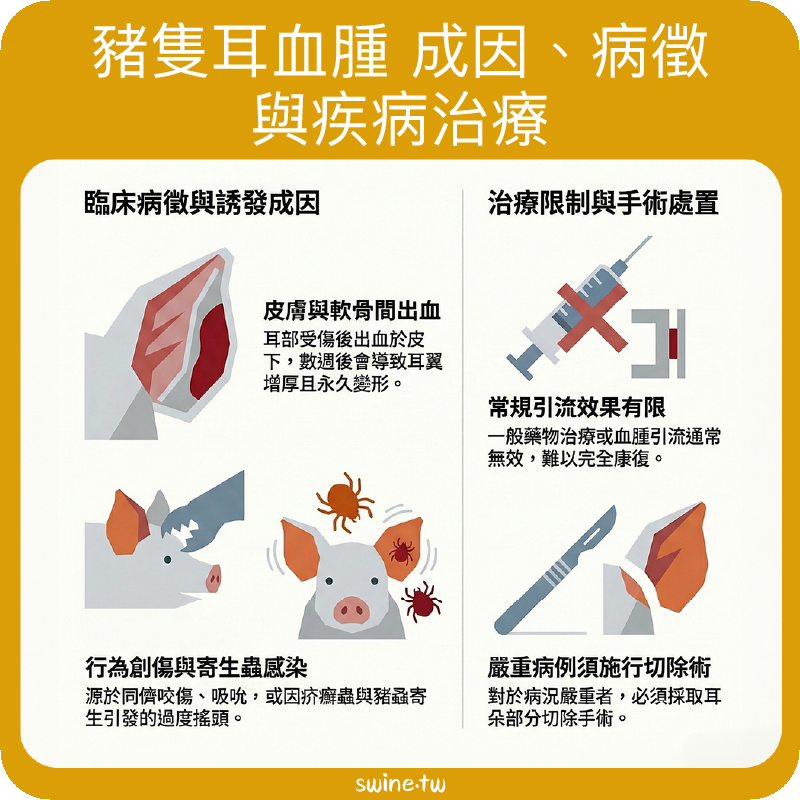 豬隻耳血腫 成因、病徵與疾病治療

臨床病徵與誘發成因

皮膚與軟骨間出血

耳部受傷後出血於皮下，數週後會導致耳翼增厚且永久變形。

行為創傷與寄生蟲感染

源於同儕咬傷、吸吮，或因疥癬蟲與豬蝨寄生引發的過度搖頭。

治療限制與手術處置

常規引流效果有限

一般藥物治療或血腫引流通常無效，難以完全康復。

嚴重病例須施行切除術

對於病況嚴重者，必須採取耳朵部分切除手術。

swine.tw